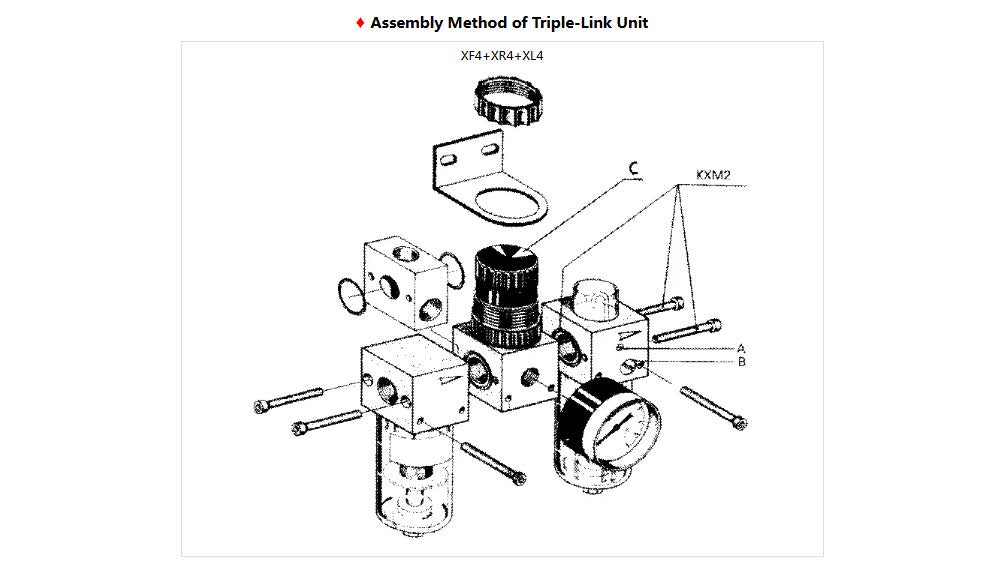 ♦ Assembly Method of Triple-Link Unit

XF4+XR4+XL4

C

KXM2

A

B