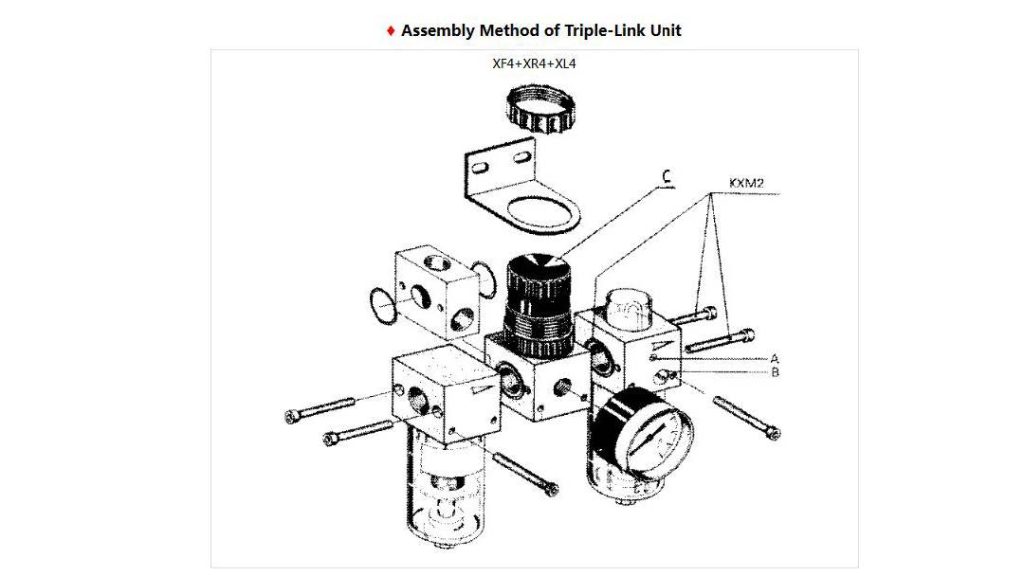 ♦ Assembly Method of Triple-Link Unit

XF4+XR4+XL4

C

KXM2

A

B